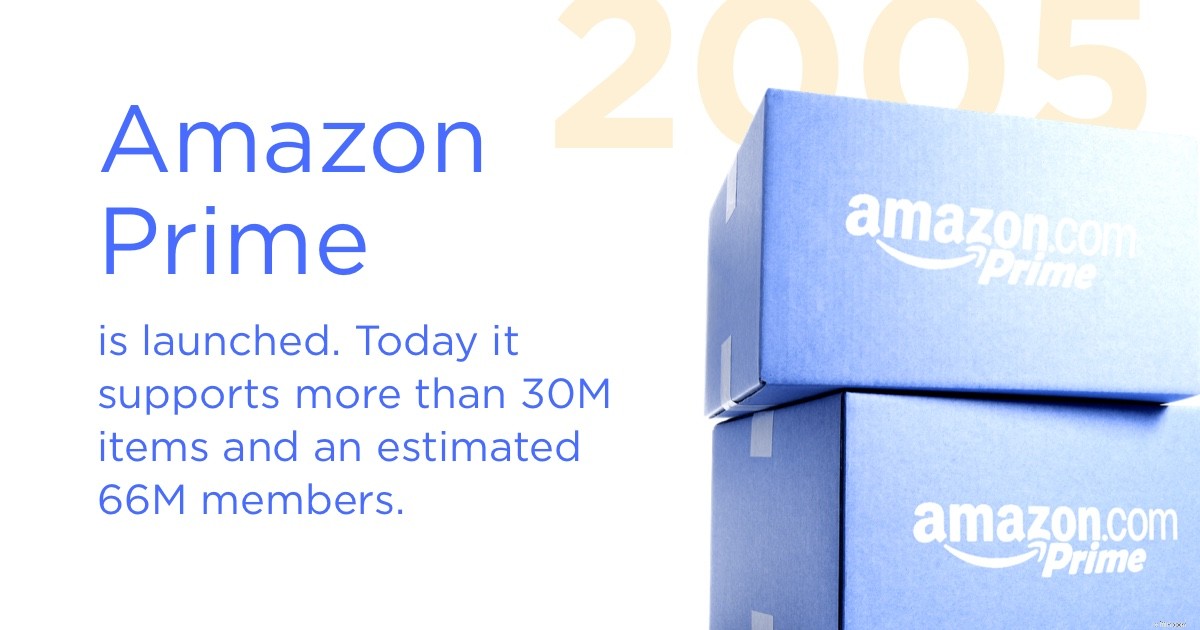 2005

Amazon Prime

is launched. Today it supports more than 30M items and an estimated 66M members.

amazon.com Prime

amazon.com Prime